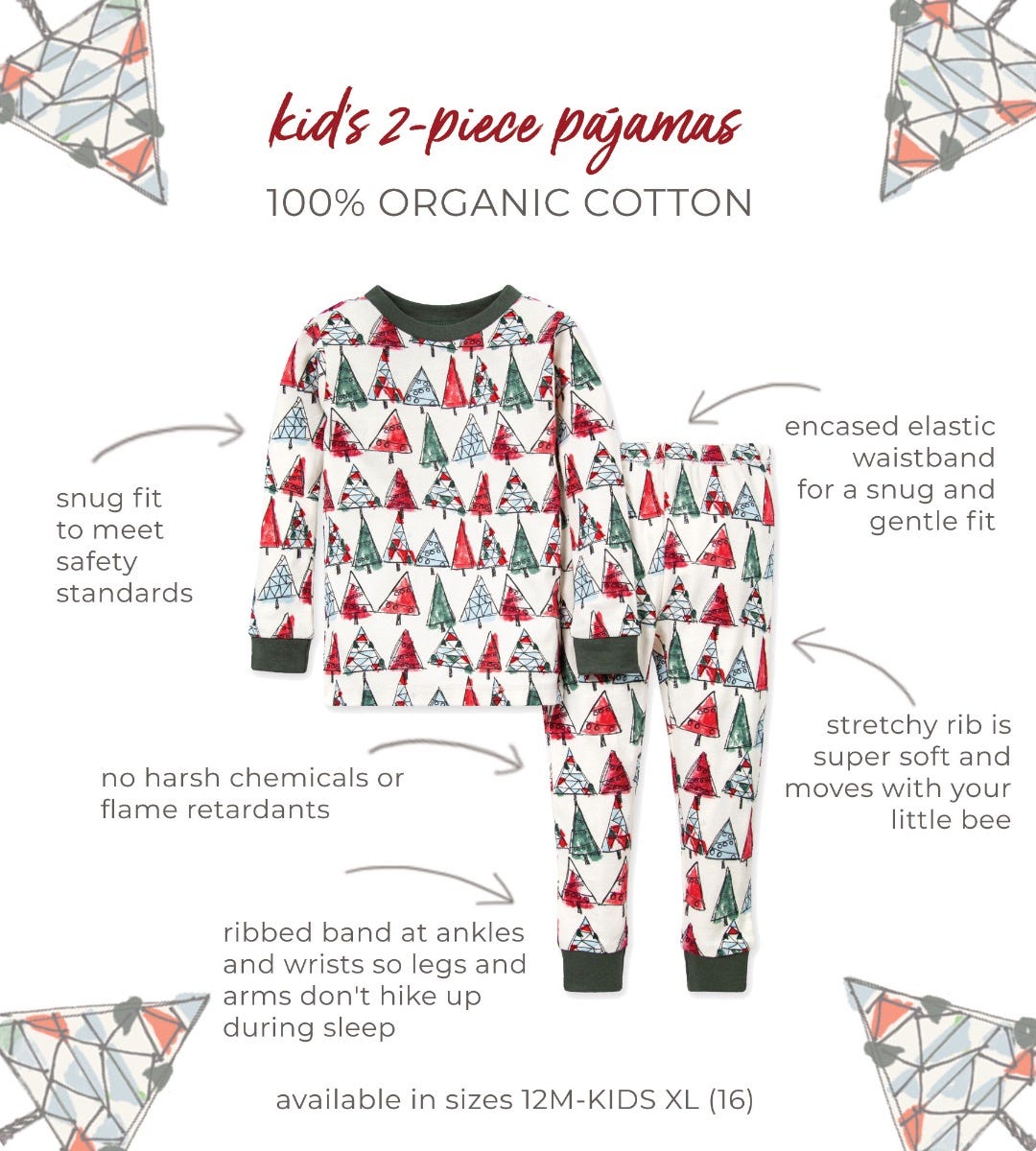 kid's 2-piece pajamas
100% ORGANIC COTTON

snug fit to meet safety standards

encased elastic waistband for a snug and gentle fit

stretchy rib is super soft and moves with your little bee

no harsh chemicals or flame retardants

ribbed band at ankles and wrists so legs and arms don't hike up during sleep

available in sizes 12M-KIDS XL (16)